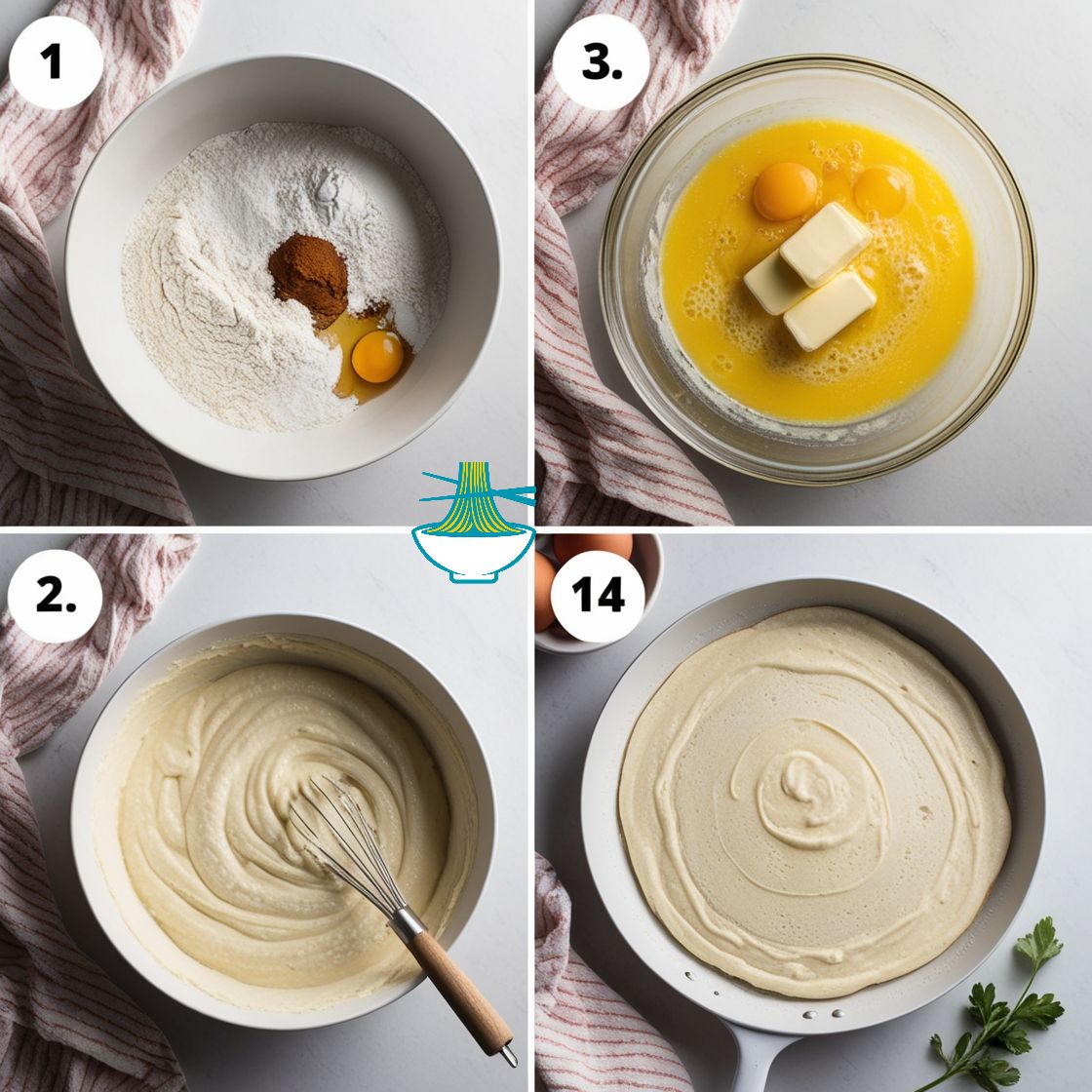 1

3.

2.

14